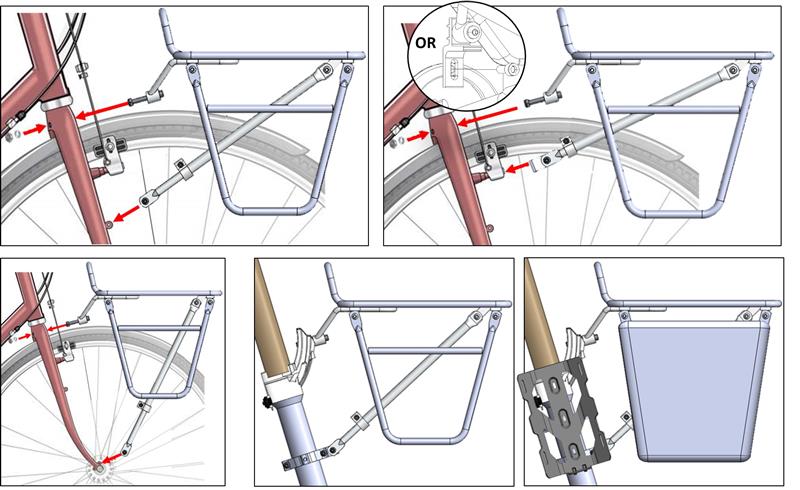 OR